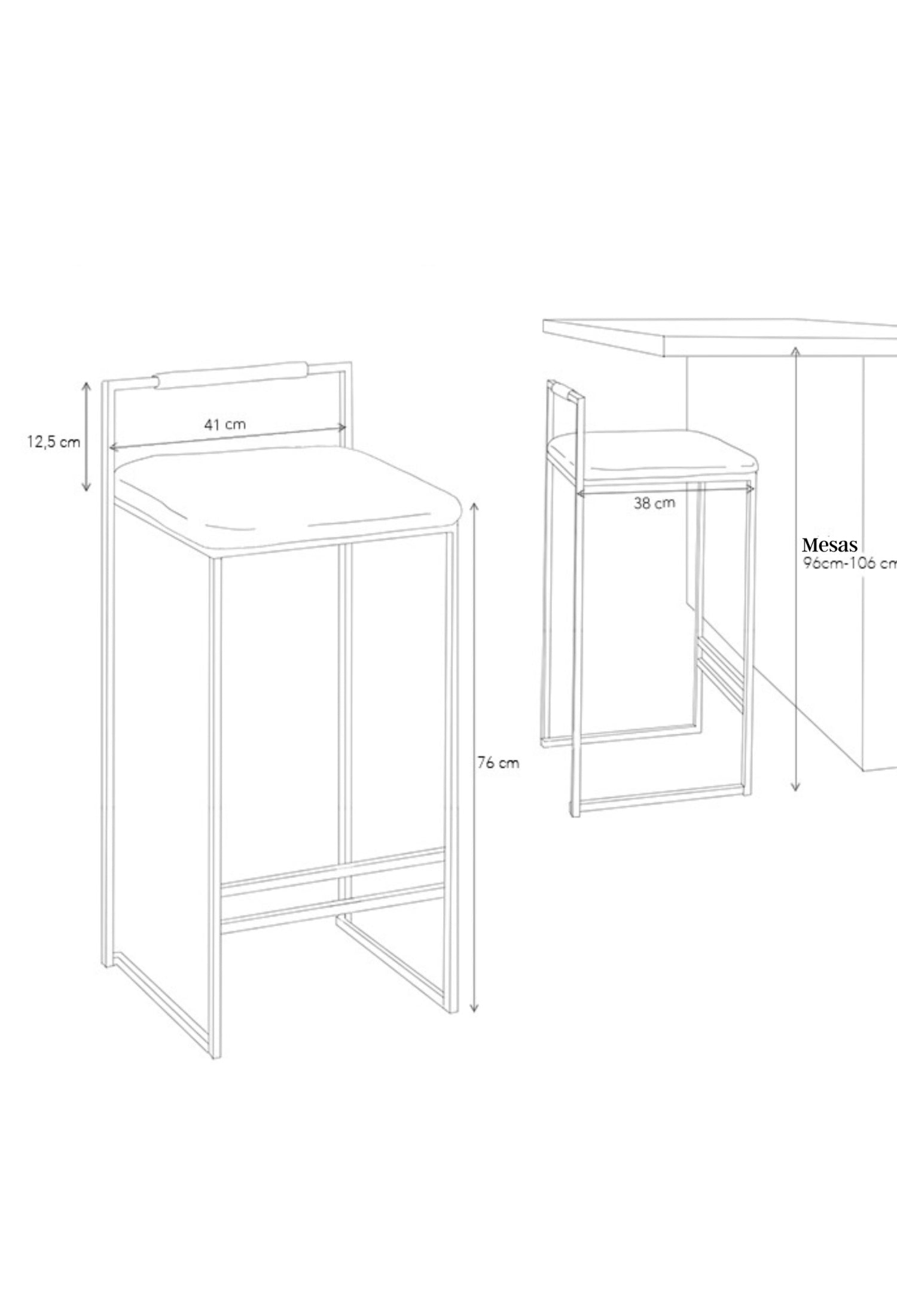 12,5 cm
41 cm
76 cm
38 cm
Mesas
96cm-106 cm